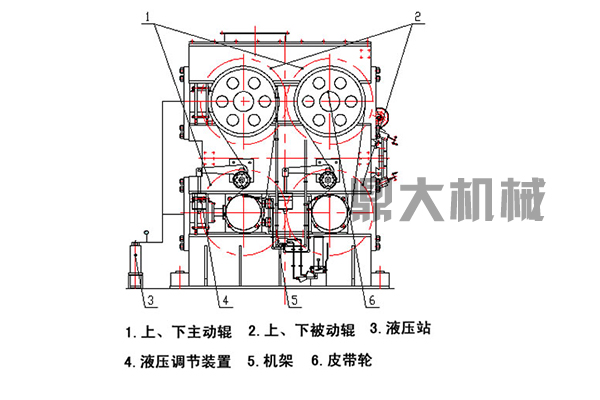 1

2

鼎大机械

3

4

5

6

1. 上、下主动辊　2. 上、下被动辊　3. 液压站

4. 液压调节装置　5. 机架　6. 皮带轮